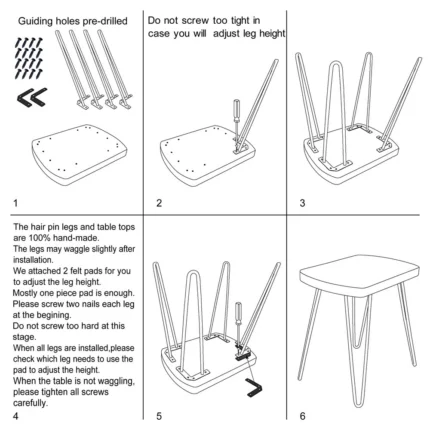 Guiding holes pre-drilled

1

Do not screw too tight in case you will adjust leg height

2

3

The hair pin legs and table tops are 100% hand-made.
The legs may waggle slightly after installation.
We attached 2 felt pads for you to adjust the leg height.
Mostly one piece pad is enough.
Please screw two nails each leg at the begining.
Do not screw too hard at this stage.
When all legs are installed,please check which leg needs to use the pad to adjust the height.
When the table is not waggling, please tighten all screws carefully.

4

5

6